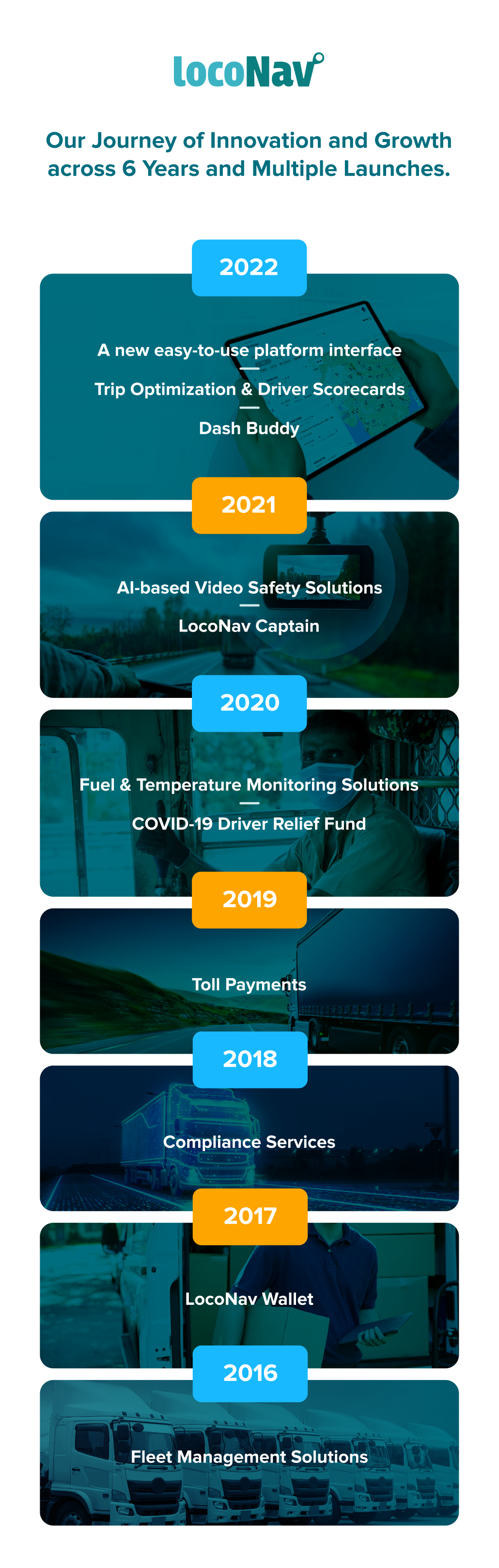 locoNav

Our Journey of Innovation and Growth across 6 Years and Multiple Launches.

2022

A new easy-to-use platform interface

Trip Optimization & Driver Scorecards

Dash Buddy

2021

AI-based Video Safety Solutions

LocoNav Captain

2020

Fuel & Temperature Monitoring Solutions

COVID-19 Driver Relief Fund

2019

Toll Payments

2018

Compliance Services

2017

LocoNav Wallet

2016

Fleet Management Solutions